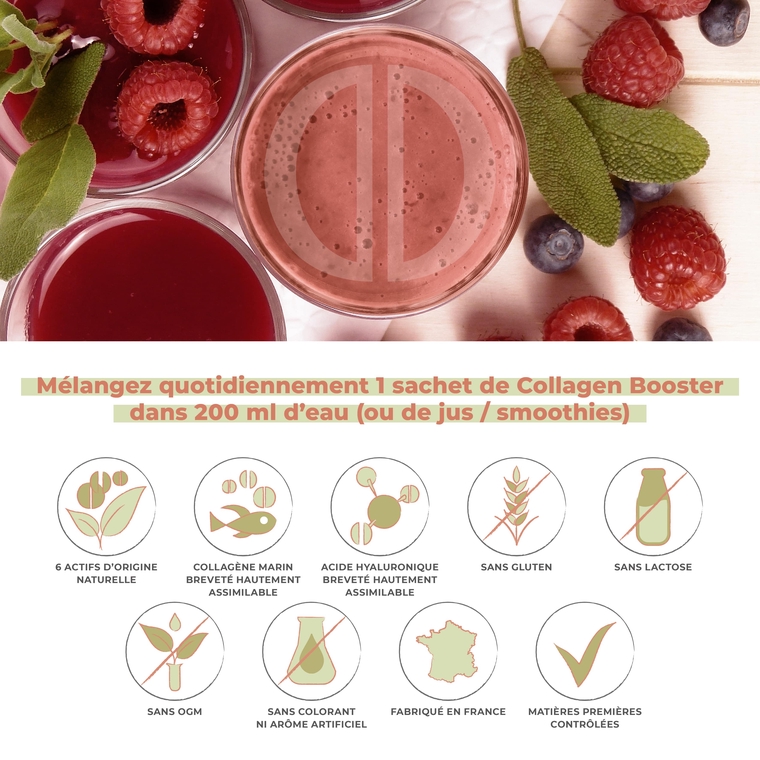 Mélangez quotidiennement 1 sachet de Collagen Booster dans 200 ml d'eau (ou de jus / smoothies)

6 ACTIFS D'ORIGINE NATURELLE

COLLAGÈNE MARIN BREVETÉ HAUTEMENT ASSIMILABLE

ACIDE HYALURONIQUE BREVETÉ HAUTEMENT ASSIMILABLE

SANS GLUTEN

SANS LACTOSE

SANS OGM

SANS COLORANT NI ARÔME ARTIFICIEL

FABRIQUÉ EN FRANCE

MATIÈRES PREMIÈRES CONTRÔLÉES